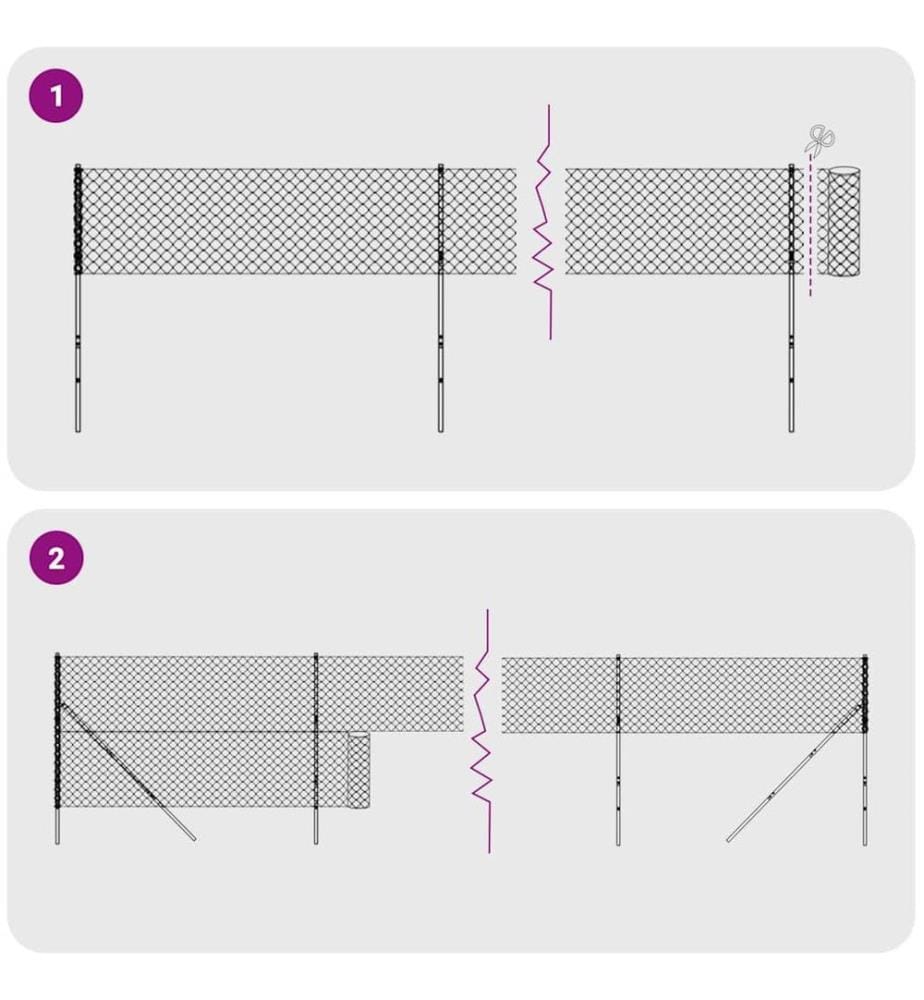 1

2